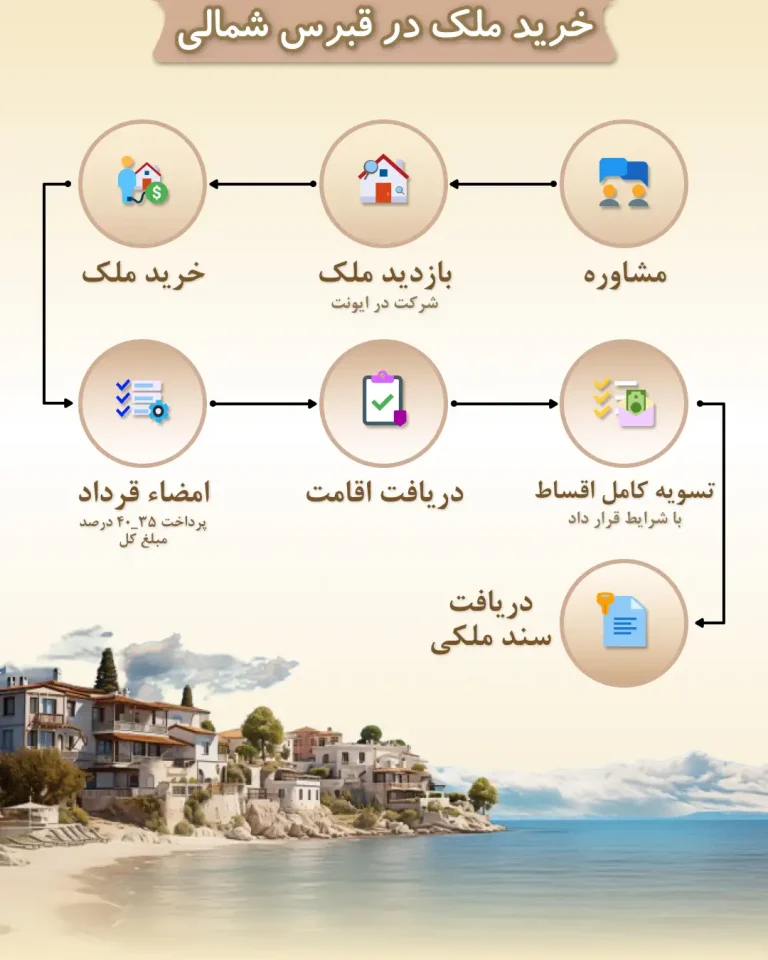 خرید ملک در قبرس شمالی

مشاوره

بازدید ملک
شرکت در ایونت

خرید ملک

امضاء قرداد
پرداخت ۳۵_۴۰ درصد مبلغ کل

دریافت اقامت

تسویه کامل اقساط
با شرایط قرار داد

دریافت سند ملکی